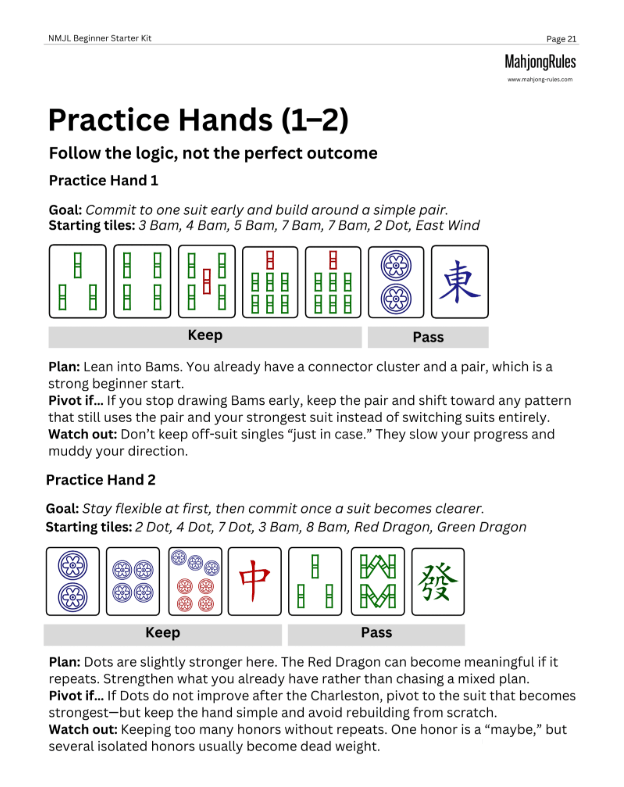 NMJL Beginner Starter Kit

Page 21

MahjongRules
www.mahjong-rules.com

Practice Hands (1–2)

Follow the logic, not the perfect outcome

Practice Hand 1

Goal: Commit to one suit early and build around a simple pair.
Starting tiles: 3 Bam, 4 Bam, 5 Bam, 7 Bam, 7 Bam, 2 Dot, East Wind

東

Keep

Pass

Plan: Lean into Bams. You already have a connector cluster and a pair, which is a strong beginner start.
Pivot if... If you stop drawing Bams early, keep the pair and shift toward any pattern that still uses the pair and your strongest suit instead of switching suits entirely.
Watch out: Don't keep off-suit singles "just in case." They slow your progress and muddy your direction.

Practice Hand 2

Goal: Stay flexible at first, then commit once a suit becomes clearer.
Starting tiles: 2 Dot, 4 Dot, 7 Dot, 3 Bam, 8 Bam, Red Dragon, Green Dragon

中

發

Keep

Pass

Plan: Dots are slightly stronger here. The Red Dragon can become meaningful if it repeats. Strengthen what you already have rather than chasing a mixed plan.
Pivot if... If Dots do not improve after the Charleston, pivot to the suit that becomes strongest—but keep the hand simple and avoid rebuilding from scratch.
Watch out: Keeping too many honors without repeats. One honor is a "maybe," but several isolated honors usually become dead weight.